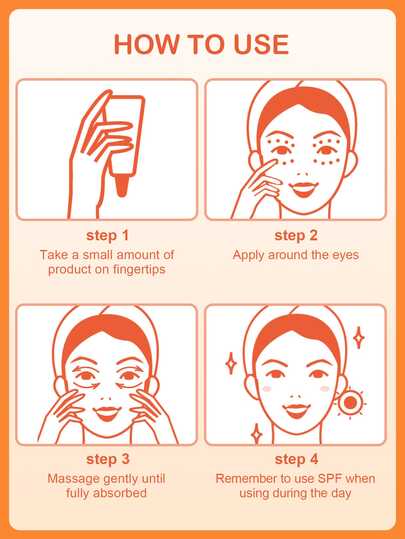 HOW TO USE

step 1
Take a small amount of product on fingertips

step 2
Apply around the eyes

step 3
Massage gently until fully absorbed

step 4
Remember to use SPF when using during the day